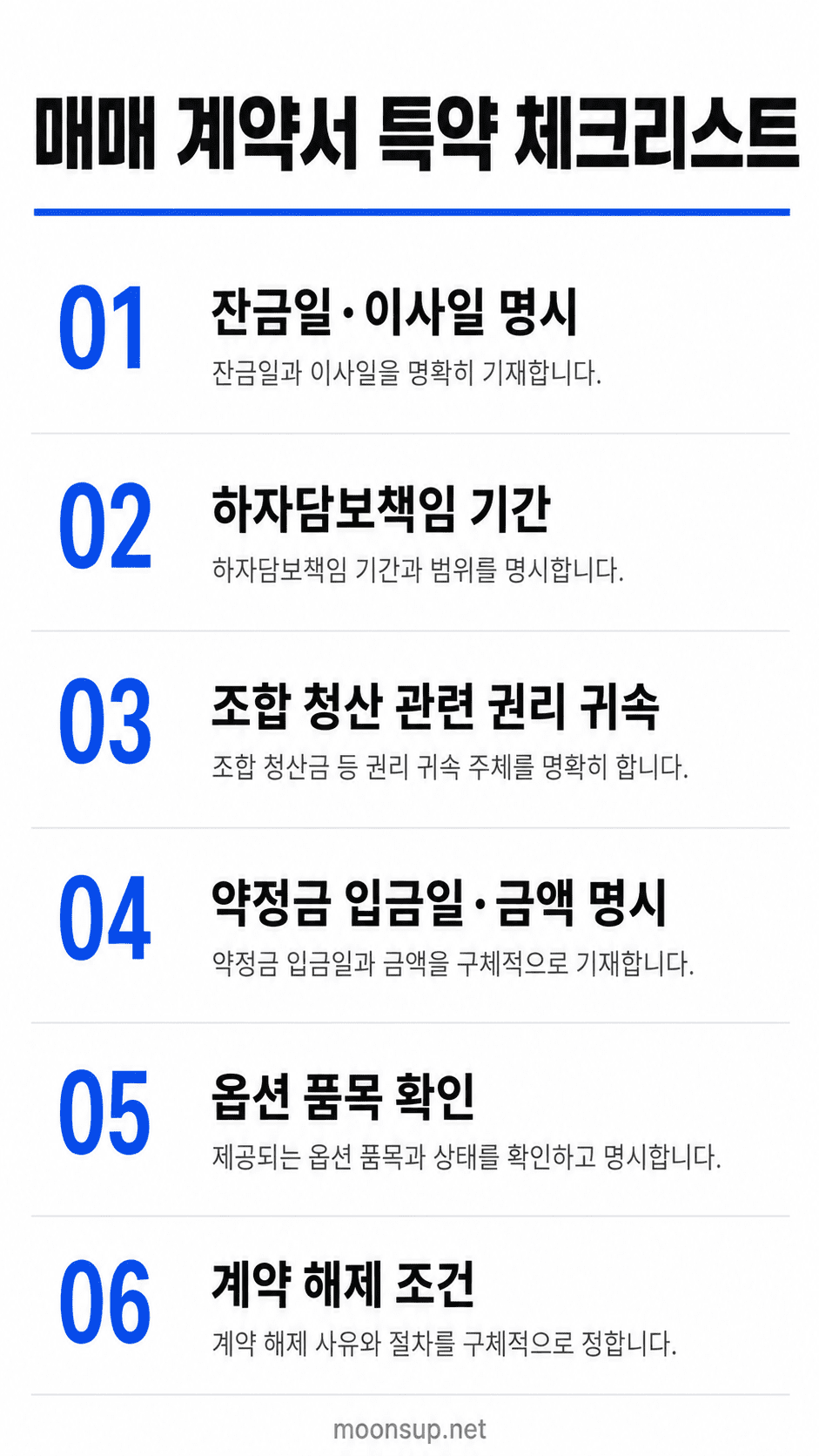 매매 계약서 특약 체크리스트

01 잔금일·이사일 명시
잔금일과 이사일을 명확히 기재합니다.

02 하자담보책임 기간
하자담보책임 기간과 범위를 명시합니다.

03 조합 청산 관련 권리 귀속
조합 청산금 등 권리 귀속 주체를 명확히 합니다.

04 약정금 입금일·금액 명시
약정금 입금일과 금액을 구체적으로 기재합니다.

05 옵션 품목 확인
제공되는 옵션 품목과 상태를 확인하고 명시합니다.

06 계약 해제 조건
계약 해제 사유와 절차를 구체적으로 정합니다.

moonsup.net