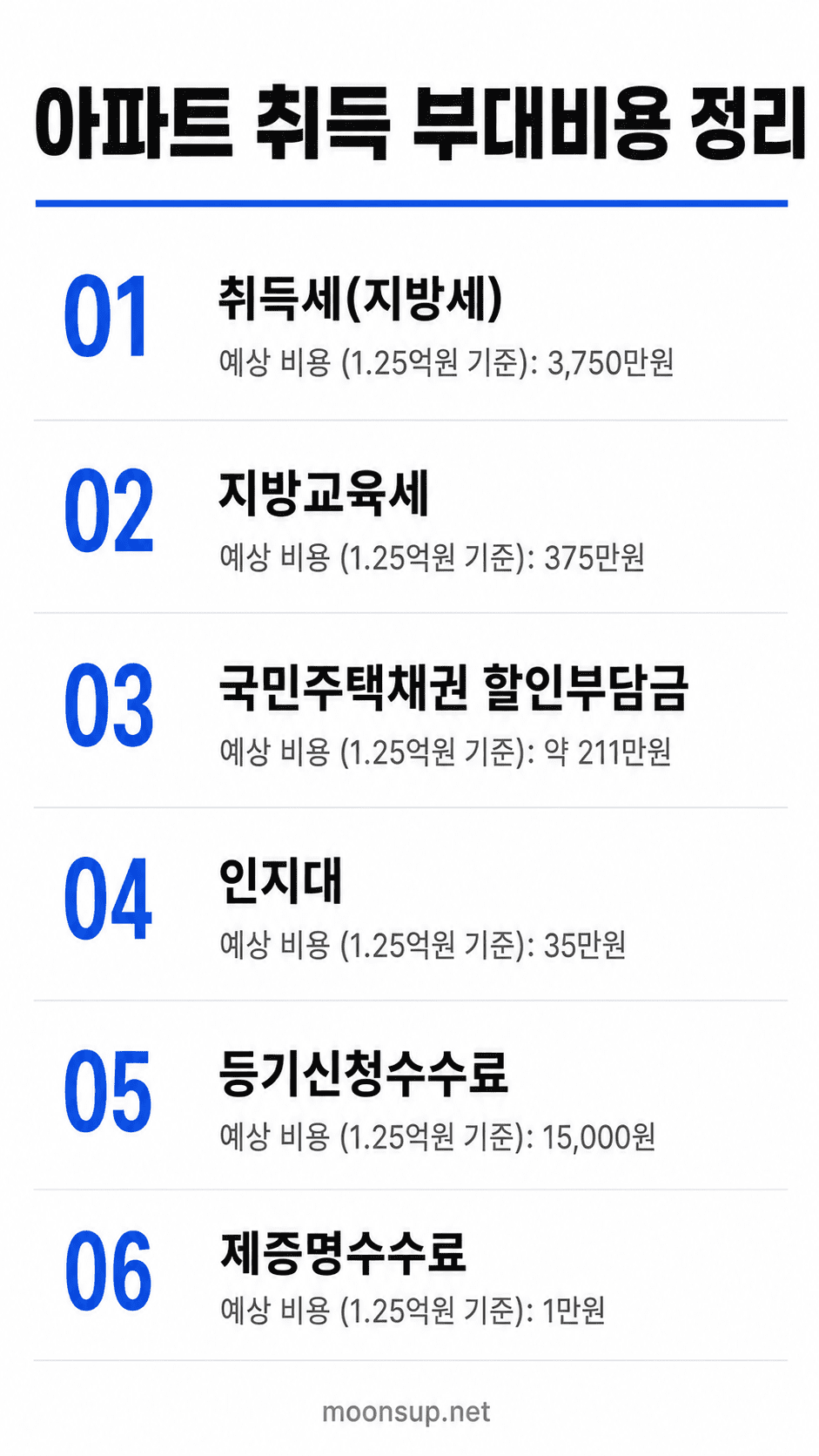 아파트 취득 부대비용 정리

01
취득세(지방세)
예상 비용 (1.25억원 기준): 3,750만원

02
지방교육세
예상 비용 (1.25억원 기준): 375만원

03
국민주택채권 할인부담금
예상 비용 (1.25억원 기준): 약 211만원

04
인지대
예상 비용 (1.25억원 기준): 35만원

05
등기신청수수료
예상 비용 (1.25억원 기준): 15,000원

06
제증명수수료
예상 비용 (1.25억원 기준): 1만원

moonsup.net