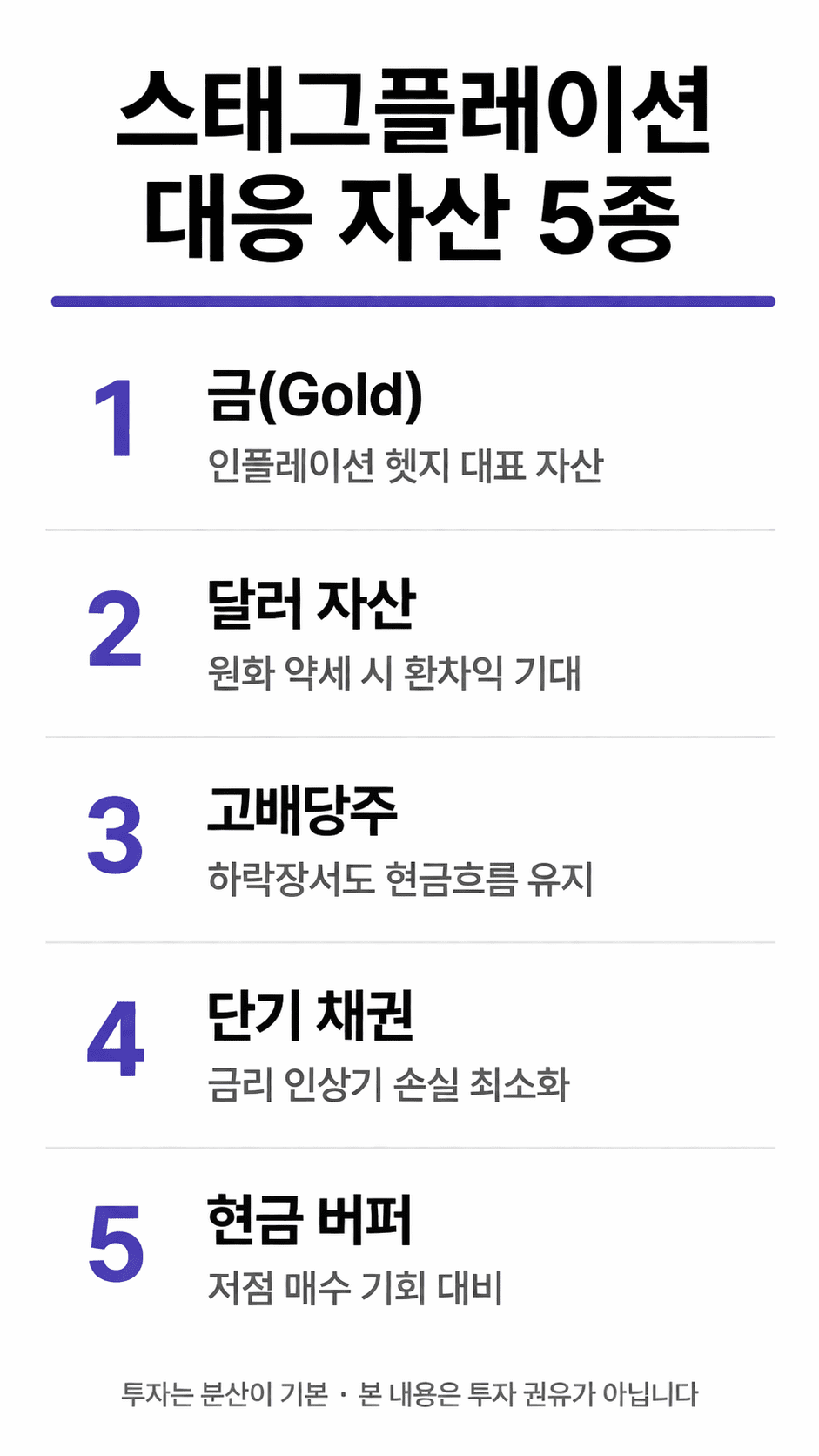 스태그플레이션 대응 자산 5종

1 금(Gold)
인플레이션 헷지 대표 자산

2 달러 자산
원화 약세 시 환차익 기대

3 고배당주
하락장서도 현금흐름 유지

4 단기 채권
금리 인상기 손실 최소화

5 현금 버퍼
저점 매수 기회 대비

투자는 분산이 기본 · 본 내용은 투자 권유가 아닙니다