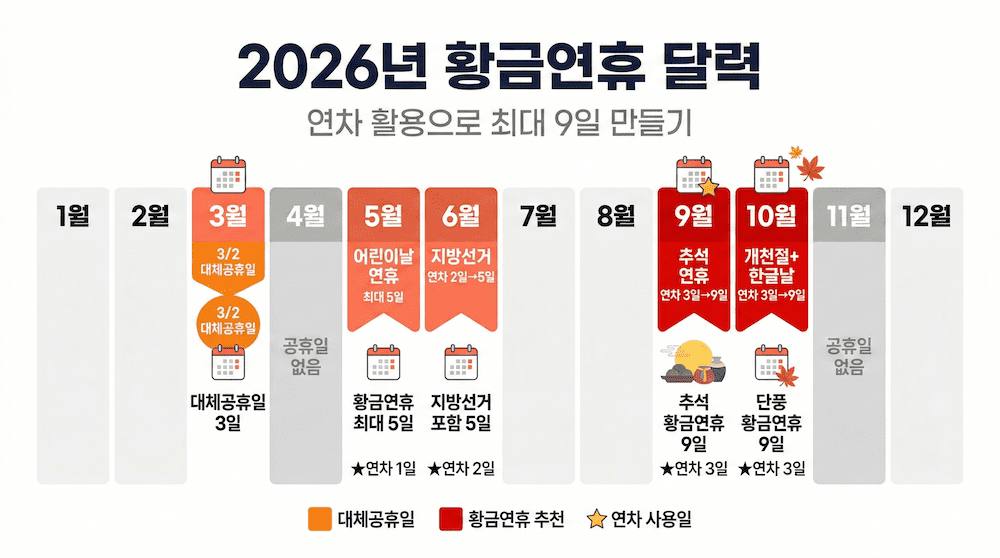 2026년 황금연휴 달력

연차 활용으로 최대 9일 만들기

1월

2월

3월
3/2 대체공휴일
3/2 대체공휴일
대체공휴일 3일

4월
공휴일 없음

5월
어린이날 연휴
최대 5일
황금연휴 최대 5일
★연차 1일

6월
지방선거
연차 2일→5일
지방선거 포함 5일
★연차 2일

7월

8월

9월
추석 연휴
연차 3일→9일
추석 황금연휴 9일
★연차 3일

10월
개천절+ 한글날
연차 3일→9일
단풍 황금연휴 9일
★연차 3일

11월
공휴일 없음

12월

대체공휴일
황금연휴 추천
연차 사용일